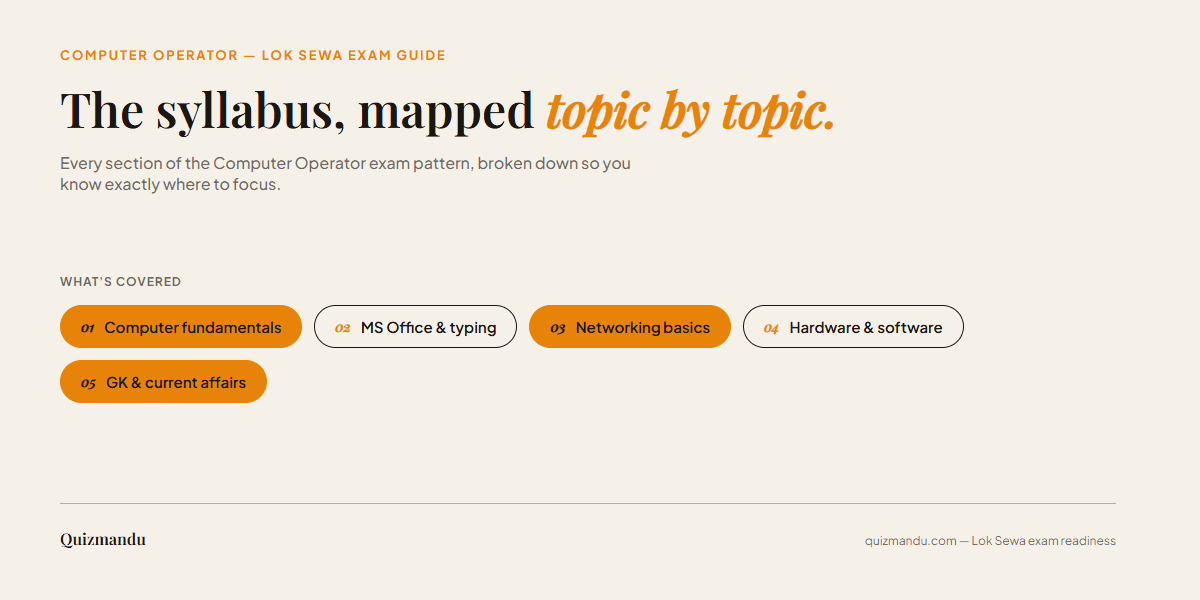 COMPUTER OPERATOR — LOK SEWA EXAM GUIDE

The syllabus, mapped topic by topic.

Every section of the Computer Operator exam pattern, broken down so you know exactly where to focus.

WHAT'S COVERED

01 Computer fundamentals

02 MS Office & typing

03 Networking basics

04 Hardware & software

05 GK & current affairs

Quizmandu

quizmandu.com — Lok Sewa exam readiness